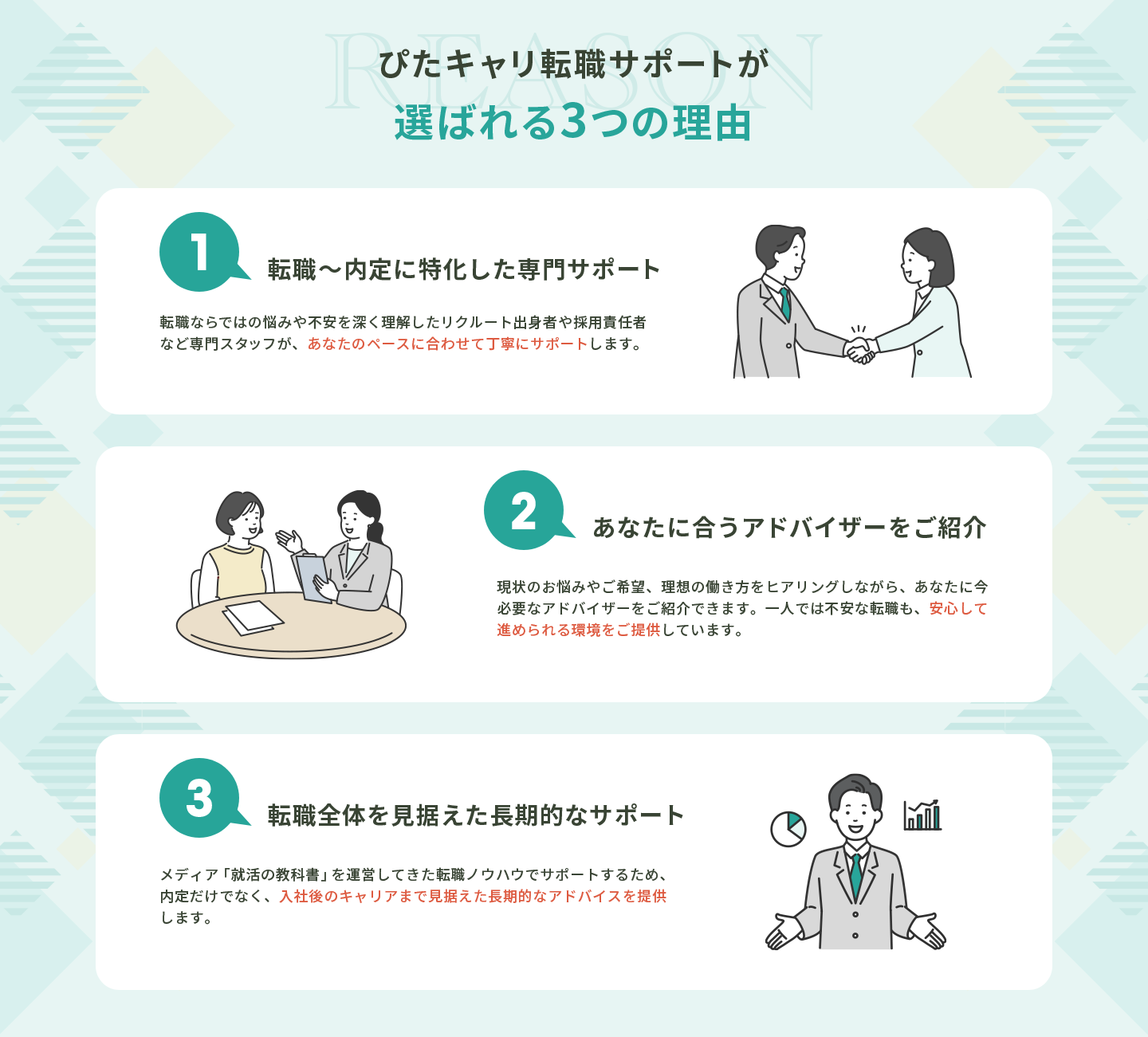 REASON

ぴたキャリ転職サポートが
選ばれる3つの理由

1
転職〜内定に特化した専門サポート

転職ならではの悩みや不安を深く理解したリクルート出身者や採用責任者など専門スタッフが、あなたのペースに合わせて丁寧にサポートします。

2
あなたに合うアドバイザーをご紹介

現状のお悩みやご希望、理想の働き方をヒアリングしながら、あなたに今必要なアドバイザーをご紹介できます。一人では不安な転職も、安心して進められる環境をご提供しています。

3
転職全体を見据えた長期的なサポート

メディア「就活の教科書」を運営してきた転職ノウハウでサポートするため、内定だけでなく、入社後のキャリアまで見据えた長期的なアドバイスを提供します。